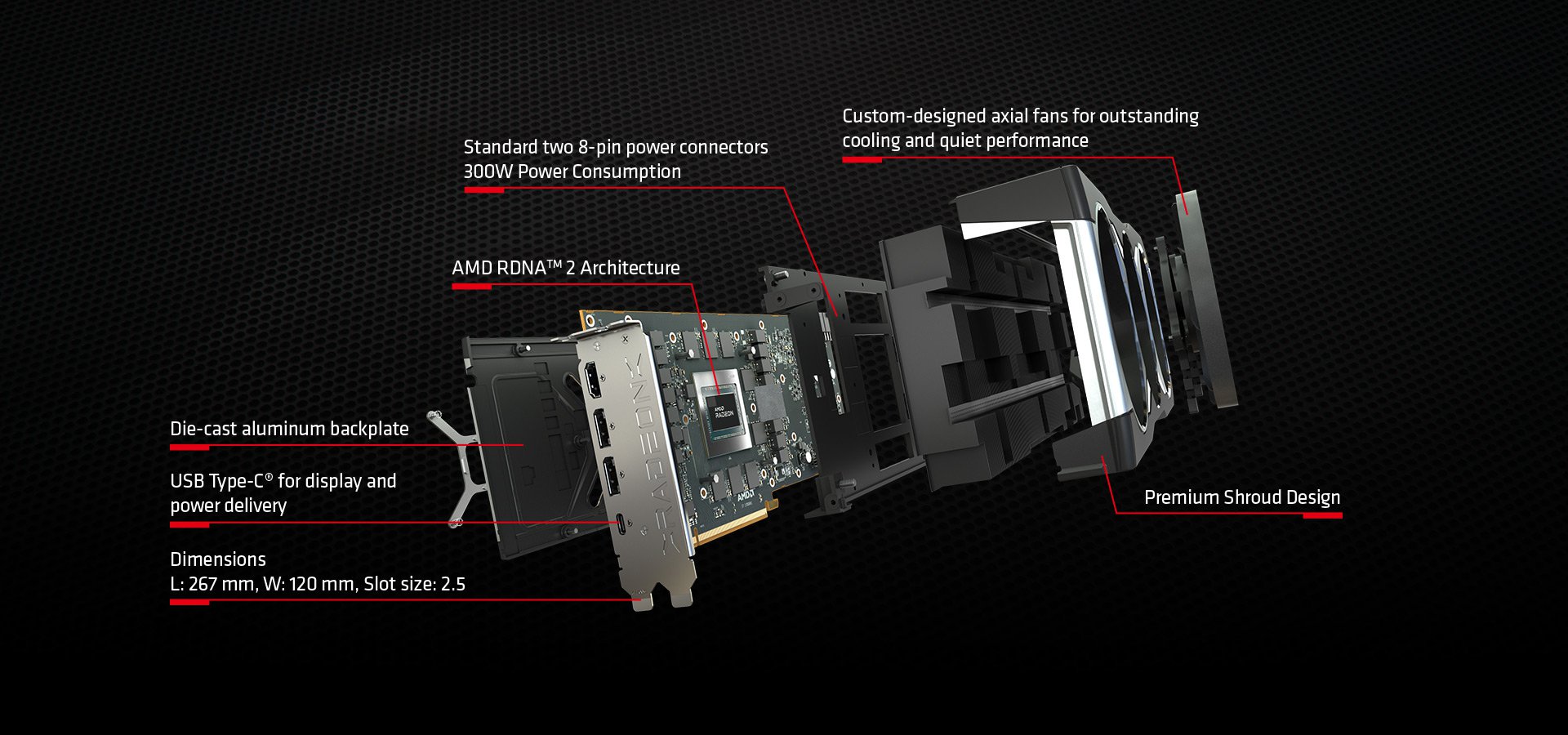 Custom-designed axial fans for outstanding cooling and quiet performance

Standard two 8-pin power connectors
300W Power Consumption

AMD RDNA™ 2 Architecture

Die-cast aluminum backplate

USB Type-C® for display and power delivery

Dimensions
L: 267 mm, W: 120 mm, Slot size: 2.5

Premium Shroud Design

RADEON

AMD RADEON

AMD